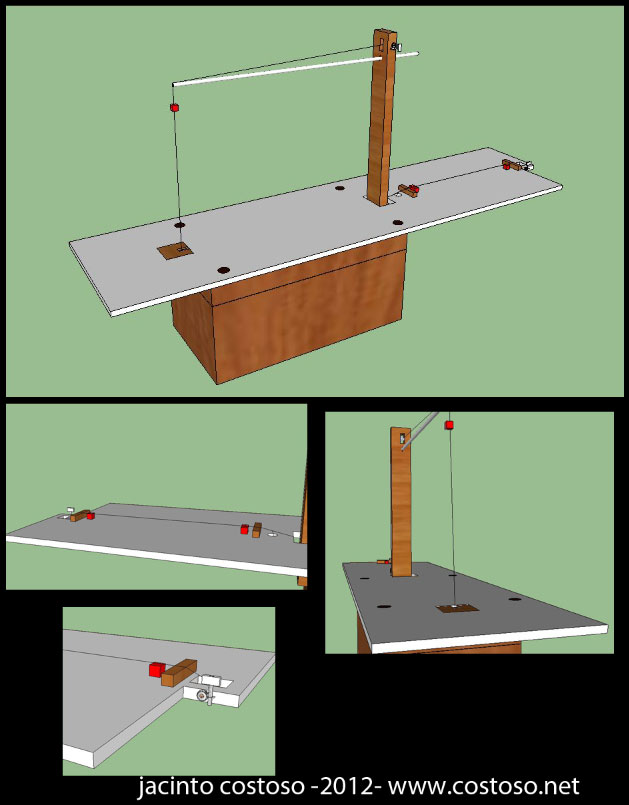 jacinto costoso -2012- www.costoso.net