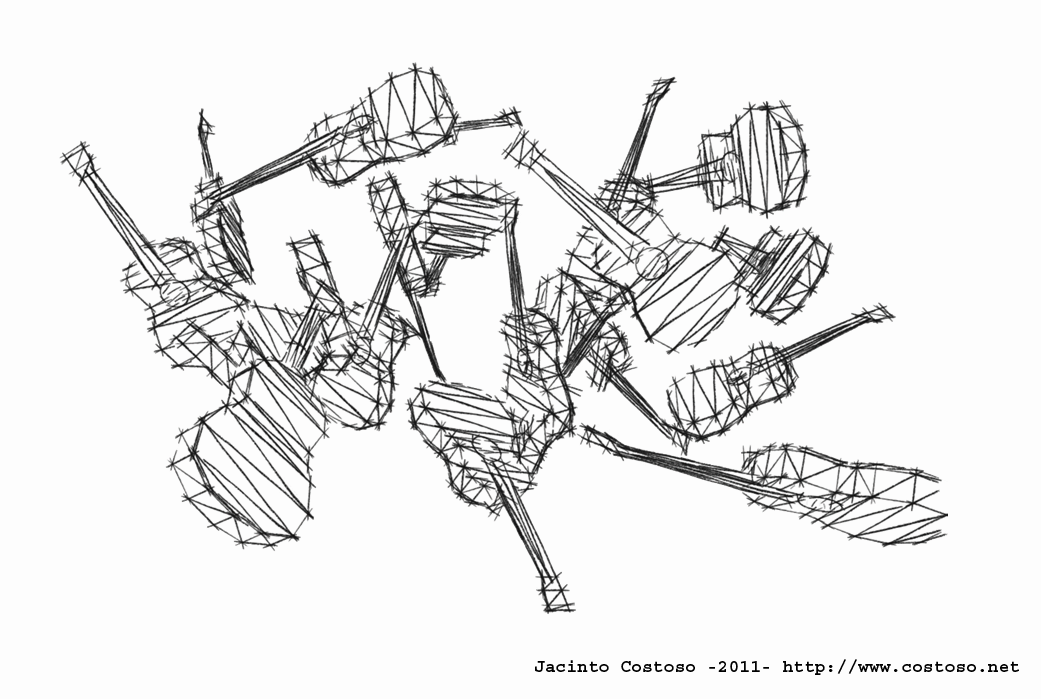 Jacinto Costoso -2011- http://www.costoso.net