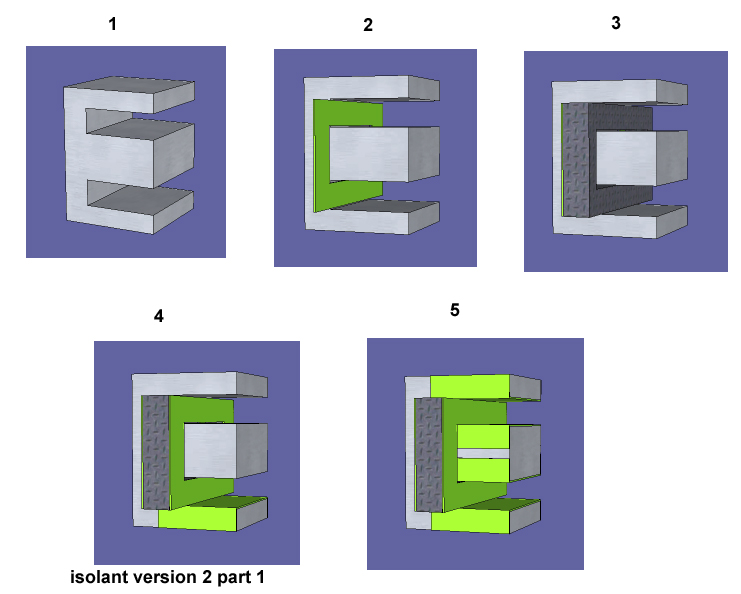 1

2

3

4

5

isolant version 2 part 1