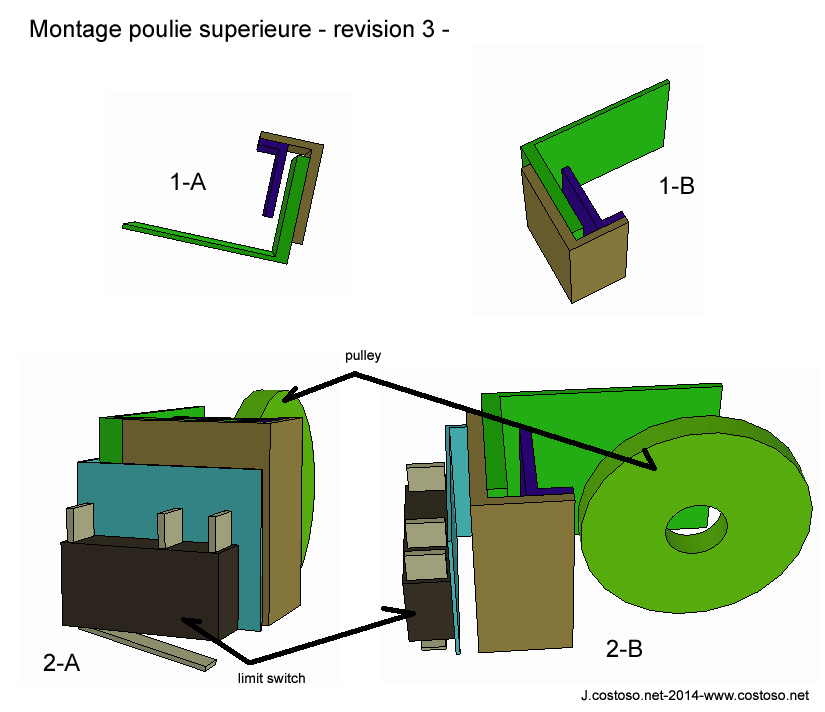 Montage poulie superieure - revision 3 -

1-A

1-B

pulley

2-A

limit switch

2-B

J.costoso.net-2014-www.costoso.net