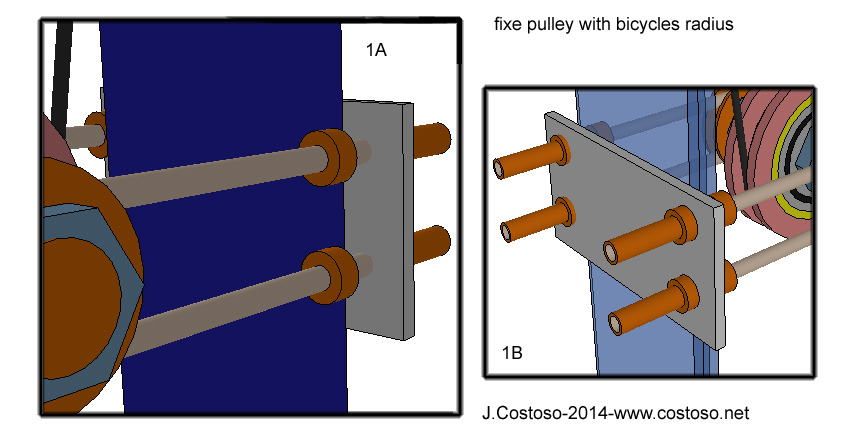 fixe pulley with bicycles radius

1A

1B

J.Costoso-2014-www.costoso.net