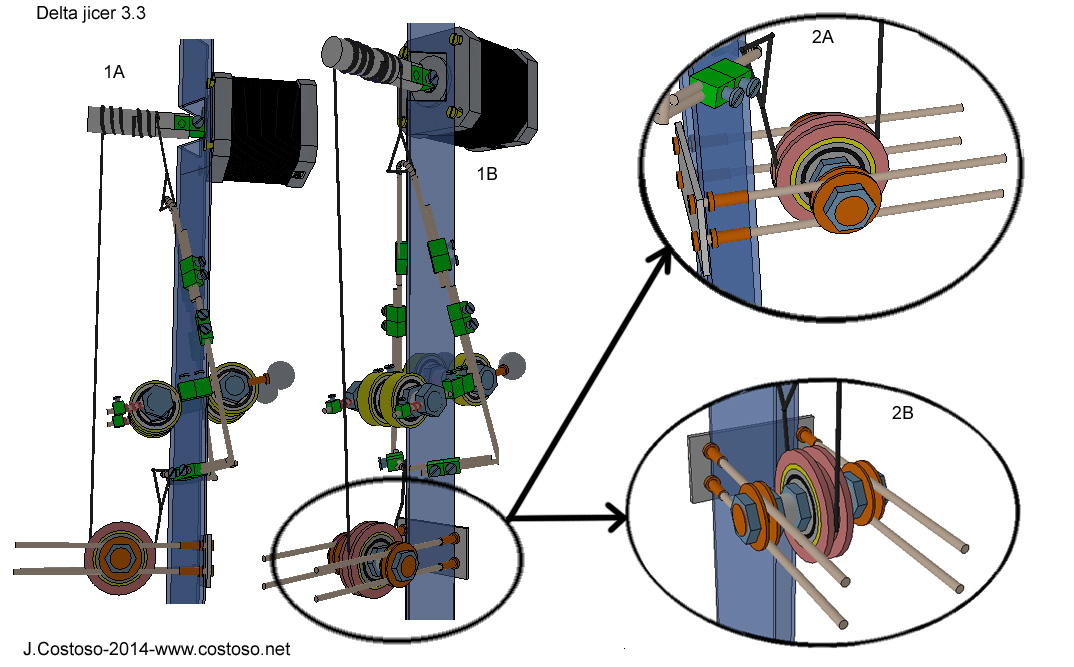 Delta jicer 3.3

1A

1B

2A

2B

J.Costoso-2014-www.costoso.net