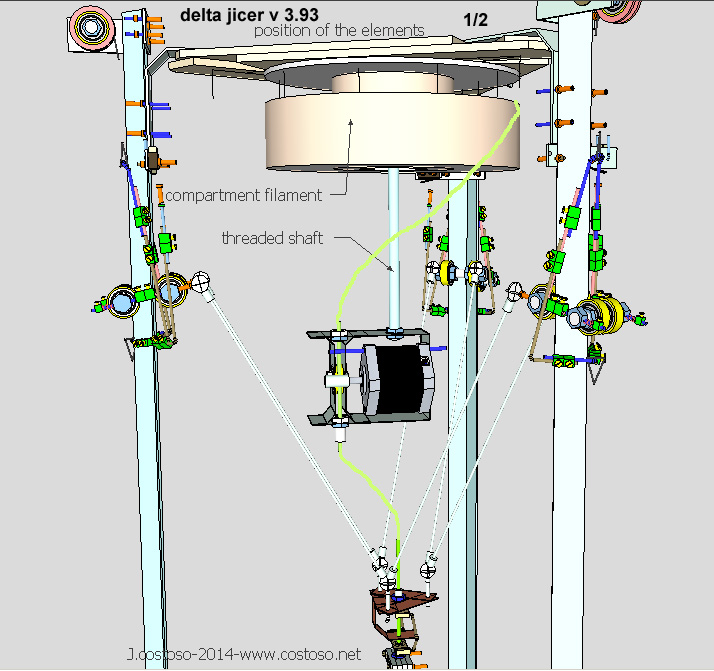 delta jicer v 3.93

1/2

position of the elements

compartment filament

threaded shaft

J.costoso-2014-www.costoso.net