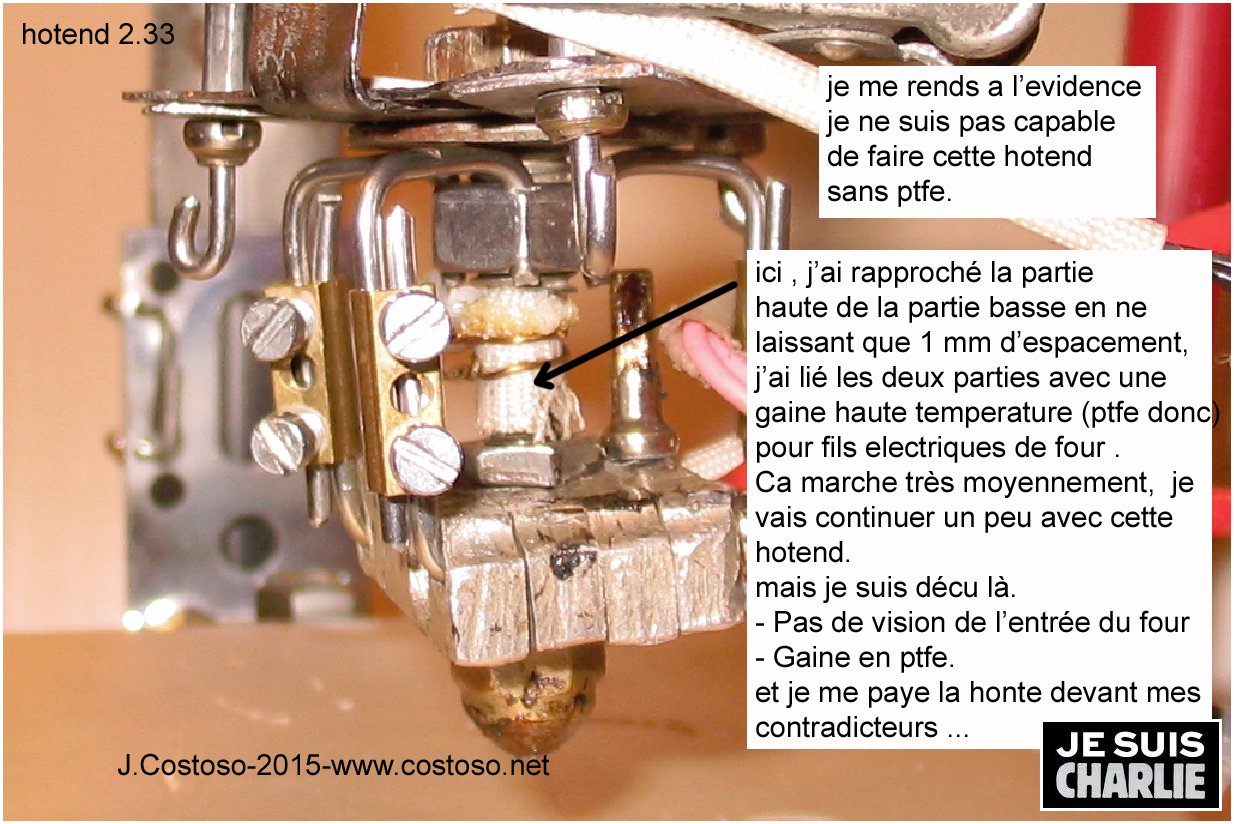 hotend 2.33

je me rends a l’evidence je ne suis pas capable de faire cette hotend sans ptfe.

ici , j’ai rapproché la partie haute de la partie basse en ne laissant que 1 mm d’espacement, j’ai lié les deux parties avec une gaine haute temperature (ptfe donc) pour fils electriques de four .
Ca marche très moyennement, je vais continuer un peu avec cette hotend.
mais je suis décu là.
- Pas de vision de l’entrée du four
- Gaine en ptfe.
et je me paye la honte devant mes contradicteurs ...

J.Costoso-2015-www.costoso.net

JE SUIS CHARLIE