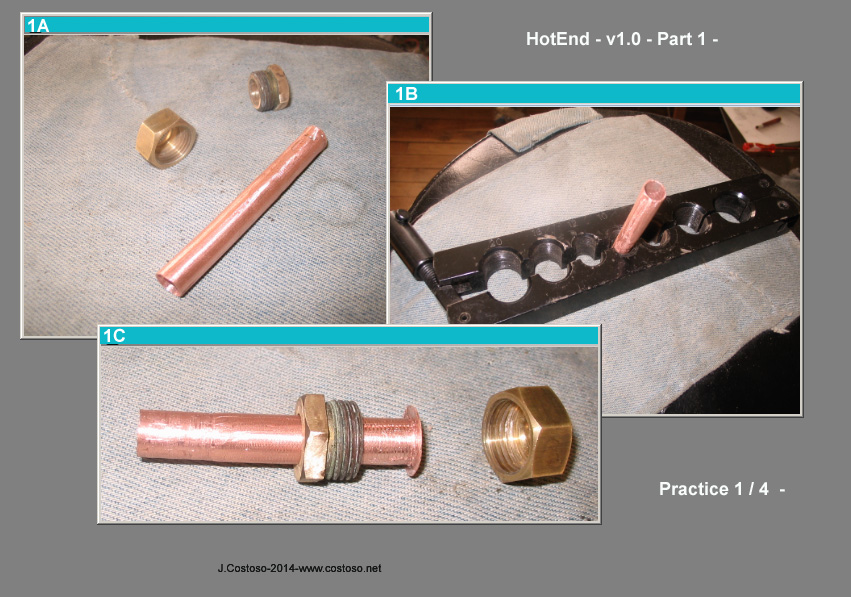 1A

HotEnd - v1.0 - Part 1 -

1B

1C

Practice 1 / 4 -

J.Costoso-2014-www.costoso.net