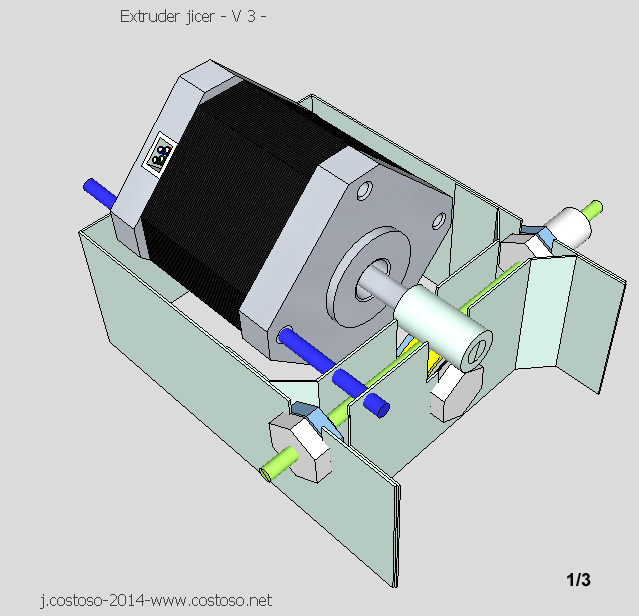 Extruder jicer - V 3 -

1/3

j.costoso-2014-www.costoso.net