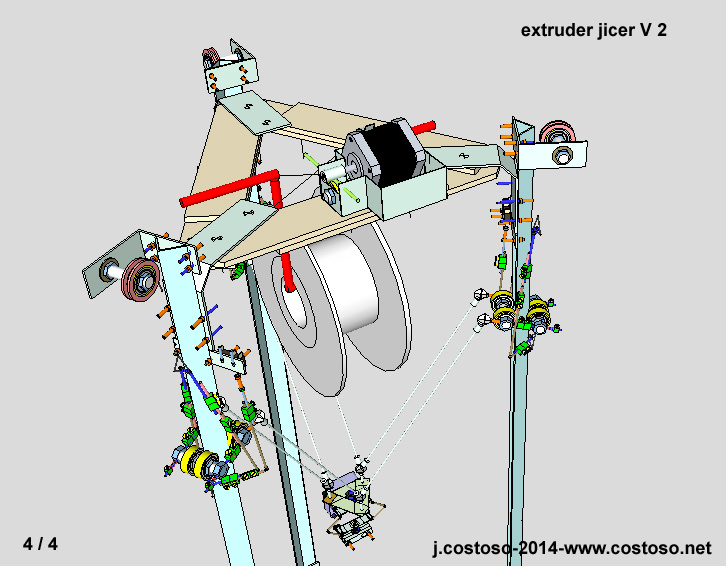 extruder jicer V 2

4 / 4

j.costoso-2014-www.costoso.net