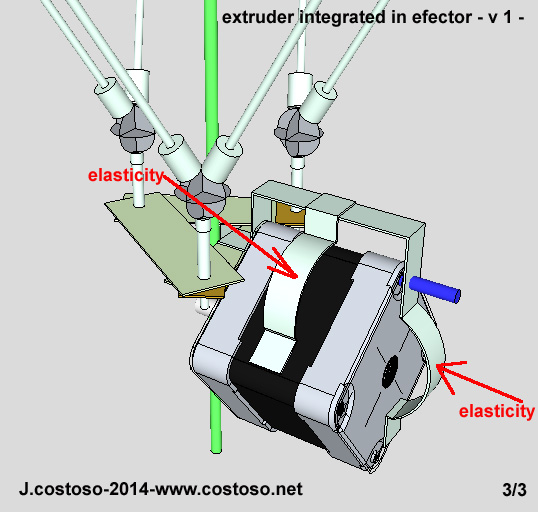 extruder integrated in efector - v 1 -

elasticity

elasticity

J.costoso-2014-www.costoso.net

3/3