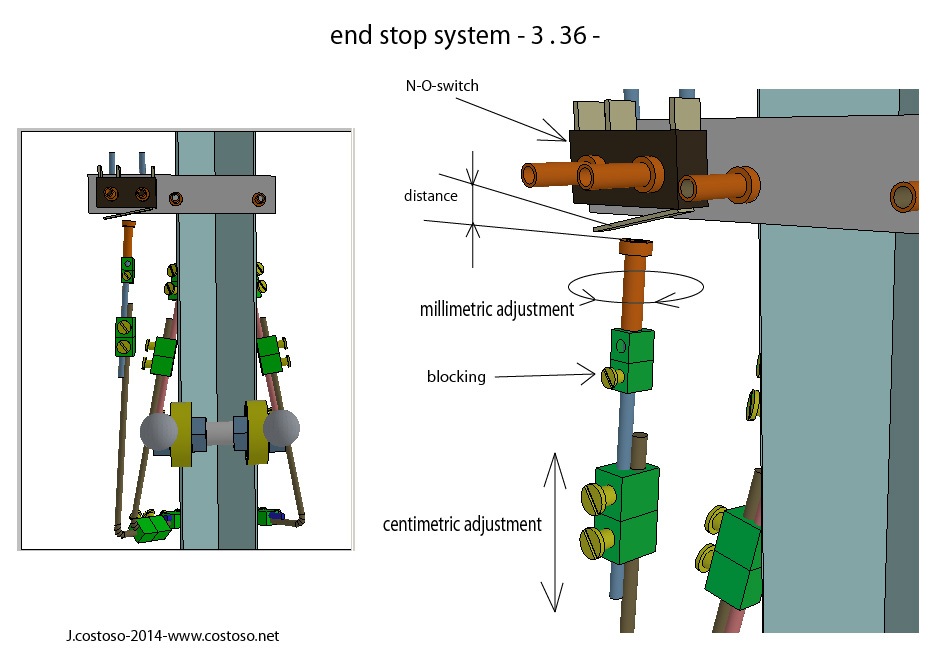 end stop system - 3 . 36 -

N-O-switch

distance

millimetric adjustment

blocking

centimetric adjustment

J.costoso-2014-www.costoso.net