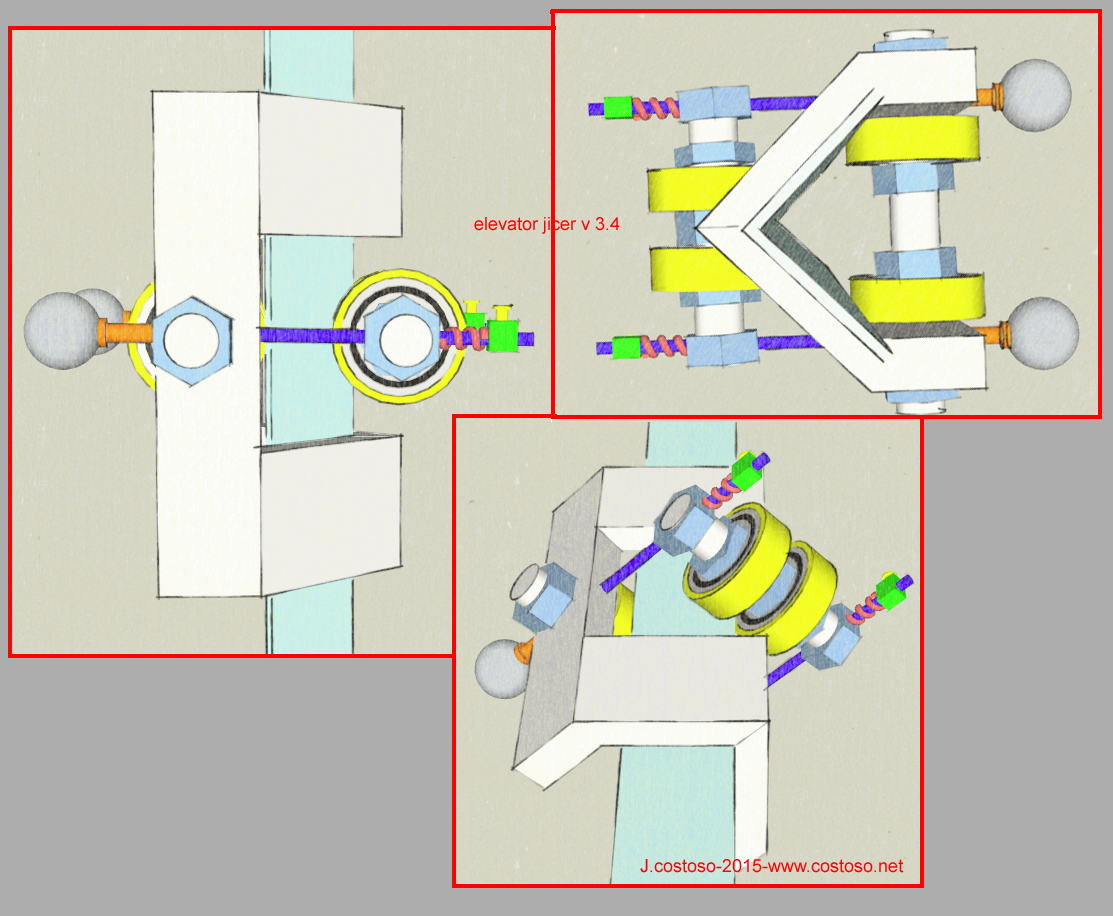 elevator jicer v 3.4

J.costoso-2015-www.costoso.net