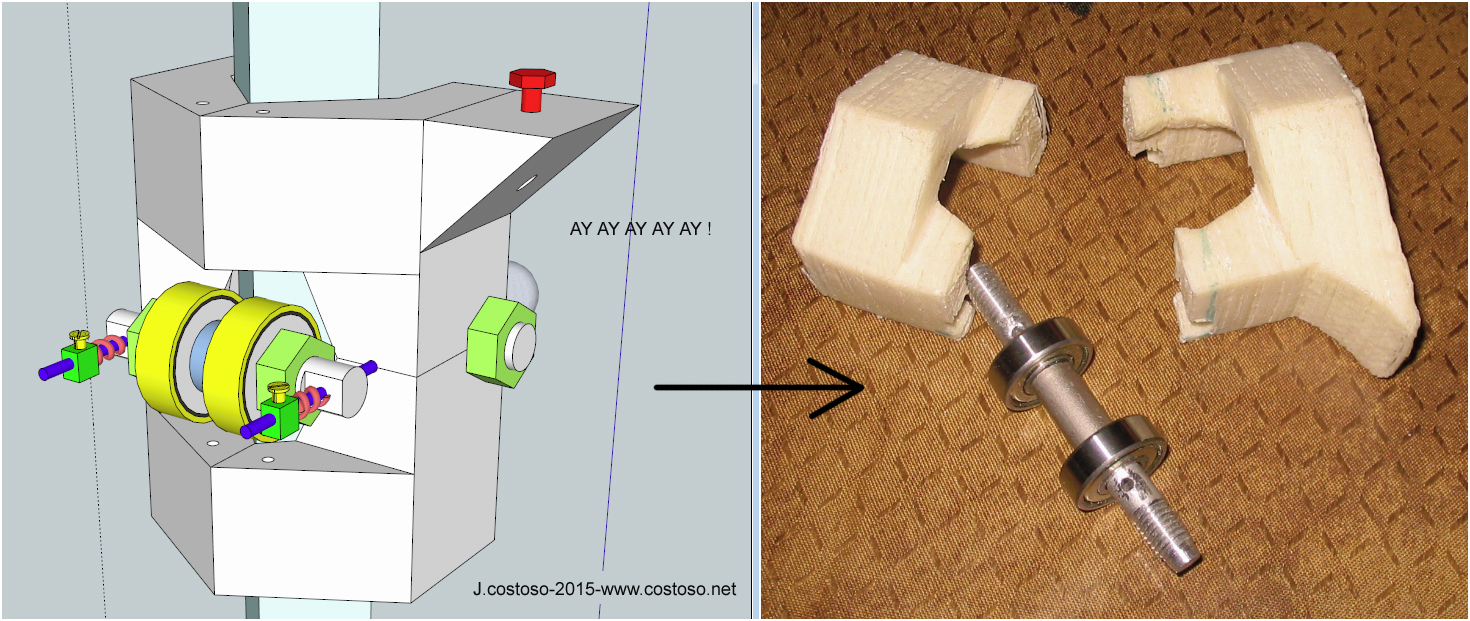 AY AY AY AY AY !

J.costoso-2015-www.costoso.net