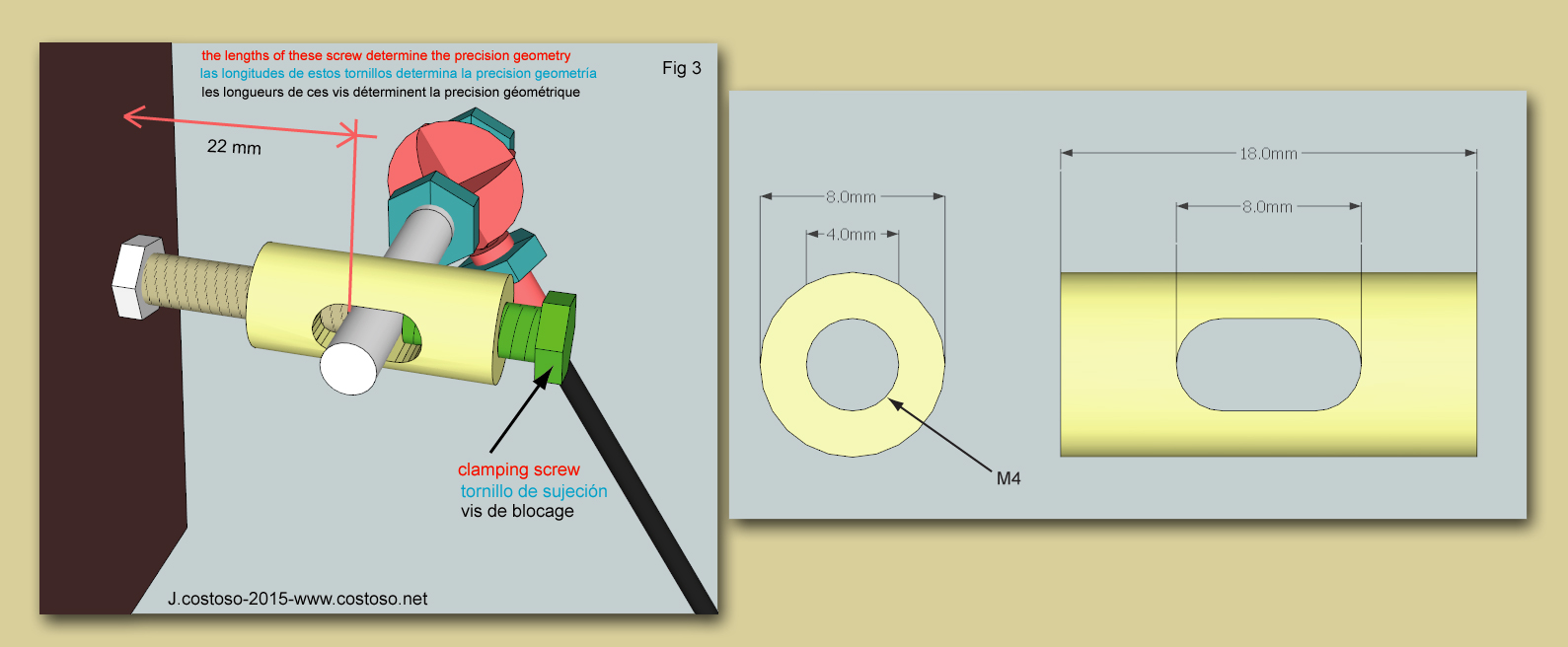 the lengths of these screw determine the precision geometry
las longitudes de estos tornillos determina la precision geometría
les longueurs de ces vis déterminent la precision géométrique

Fig 3

22 mm

clamping screw
tornillo de sujeción
vis de blocage

J.costoso-2015-www.costoso.net

8.0mm
4.0mm
M4

18.0mm
8.0mm