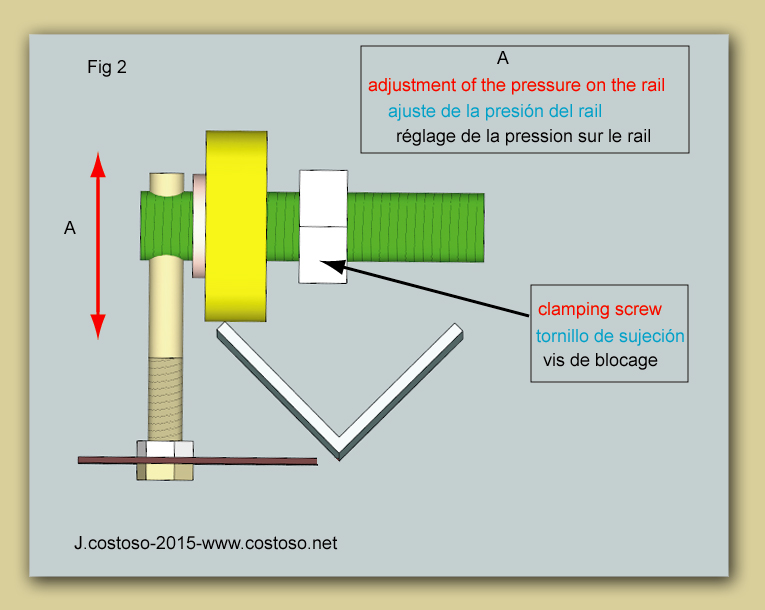 Fig 2

A
adjustment of the pressure on the rail
ajuste de la presión del rail
réglage de la pression sur le rail

A

clamping screw
tornillo de sujeción
vis de blocage

J.costoso-2015-www.costoso.net