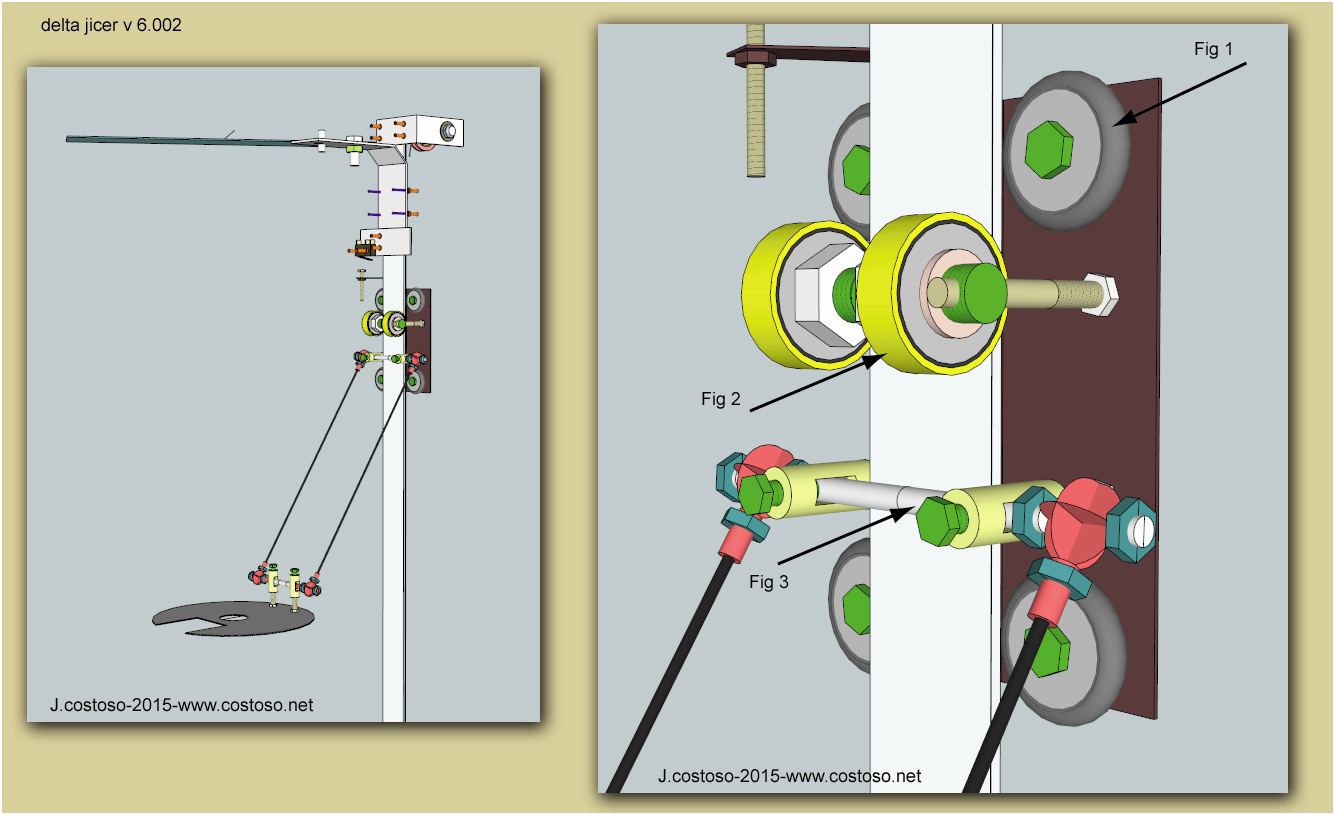 delta jicer v 6.002

J.costoso-2015-www.costoso.net

Fig 1

Fig 2

Fig 3

J.costoso-2015-www.costoso.net