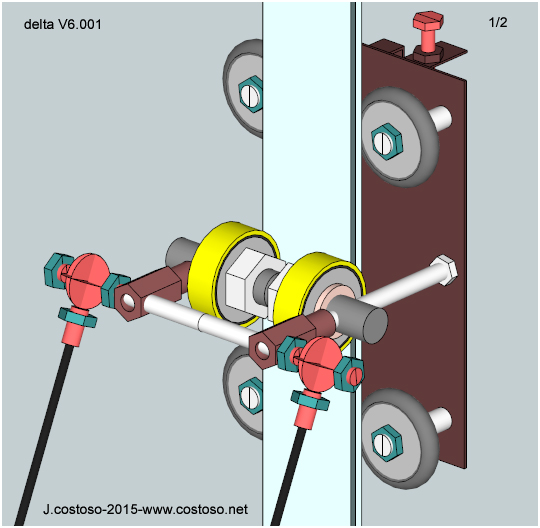 delta V6.001

1/2

J.costoso-2015-www.costoso.net