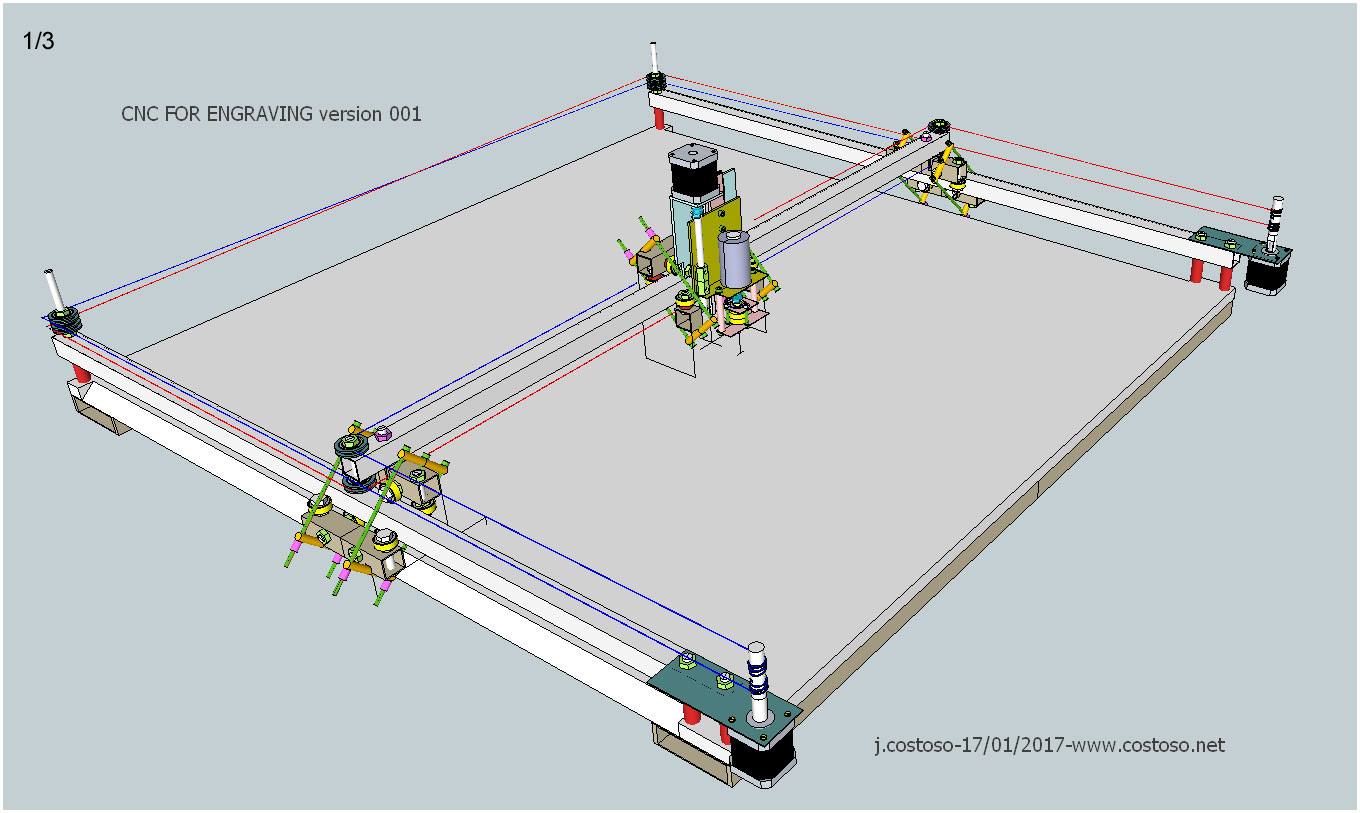 1/3

CNC FOR ENGRAVING version 001

j.costoso-17/01/2017-www.costoso.net